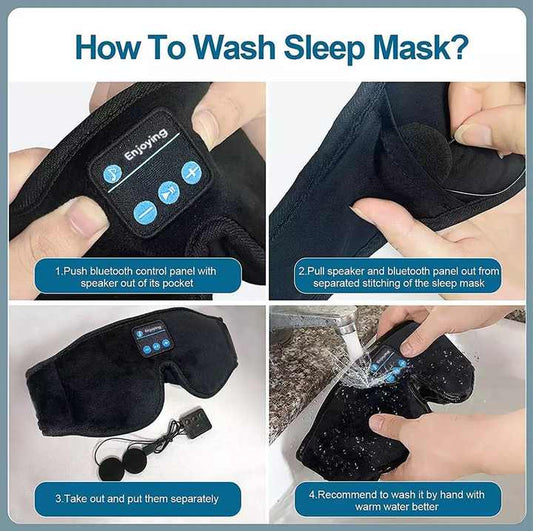 How To Wash Sleep Mask?

Enjoying

1.Push bluetooth control panel with speaker out of its pocket

2.Pull speaker and bluetooth panel out from separated stitching of the sleep mask

Enjoying

3.Take out and put them separately

4.Recommend to wash it by hand with warm water better